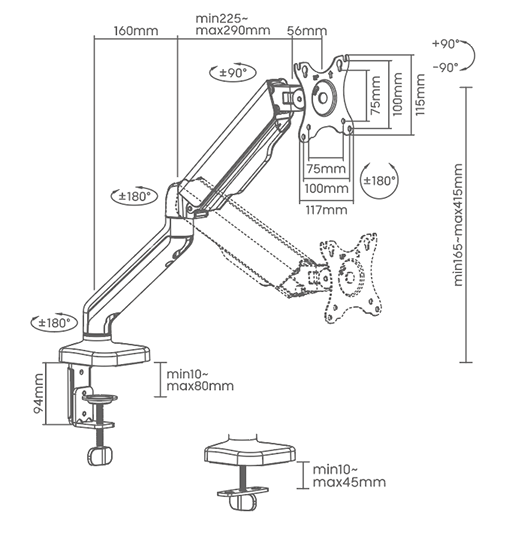 160mm
min225~
max290mm
56mm
+90°
-90°
±90°
75mm
100mm
115mm
75mm
100mm
117mm
±180°
±180°
min165~max415mm
±180°
94mm
min10~
max80mm
min10~
max45mm